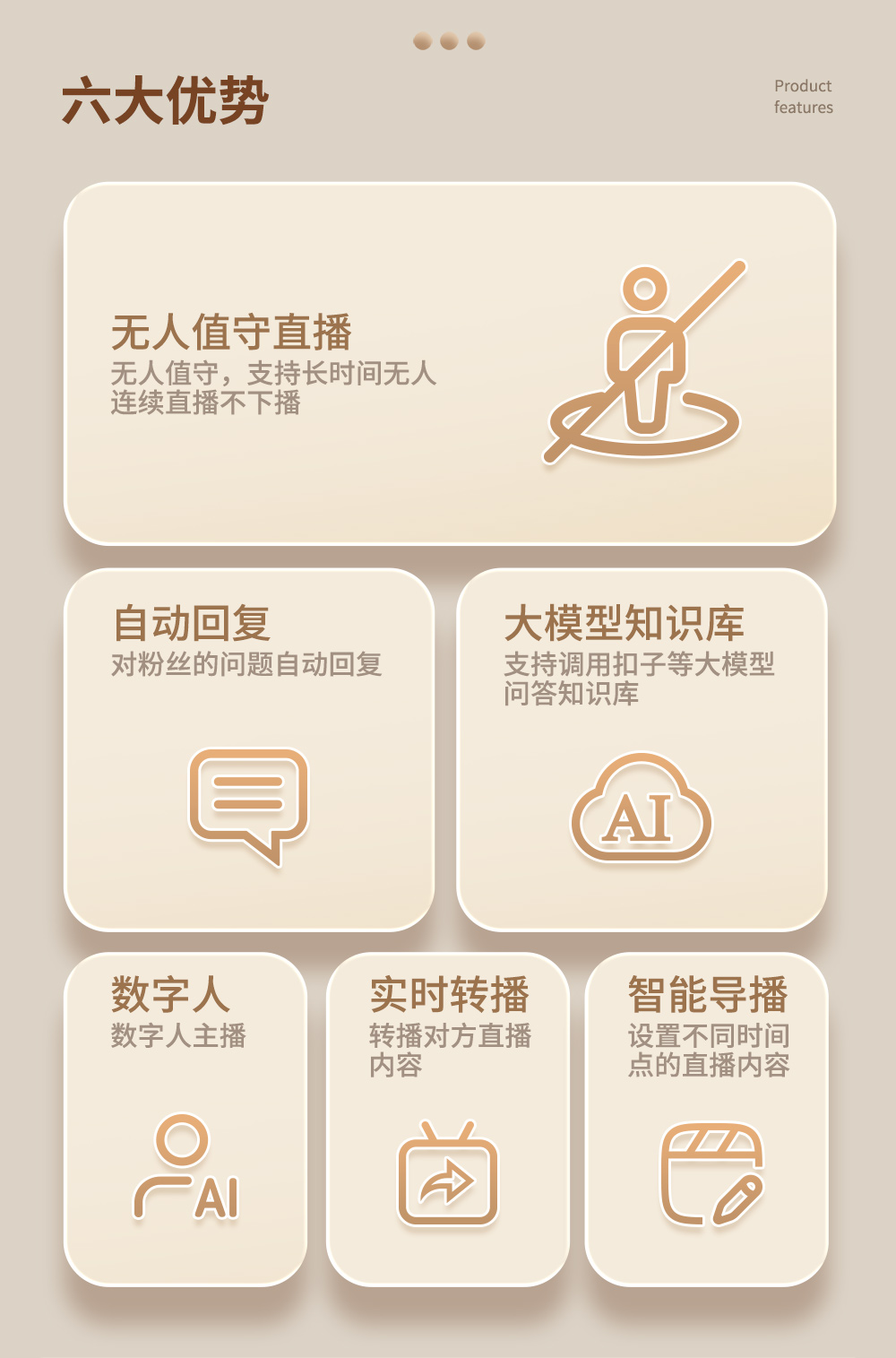 六大优势

Product
features

无人值守直播

无人值守，支持长时间无人连续直播不下播

自动回复

对粉丝的问题自动回复

大模型知识库

支持调用扣子等大模型问答知识库

AI

数字人

数字人主播

AI

实时转播

转播对方直播内容

智能导播

设置不同时间点的直播内容